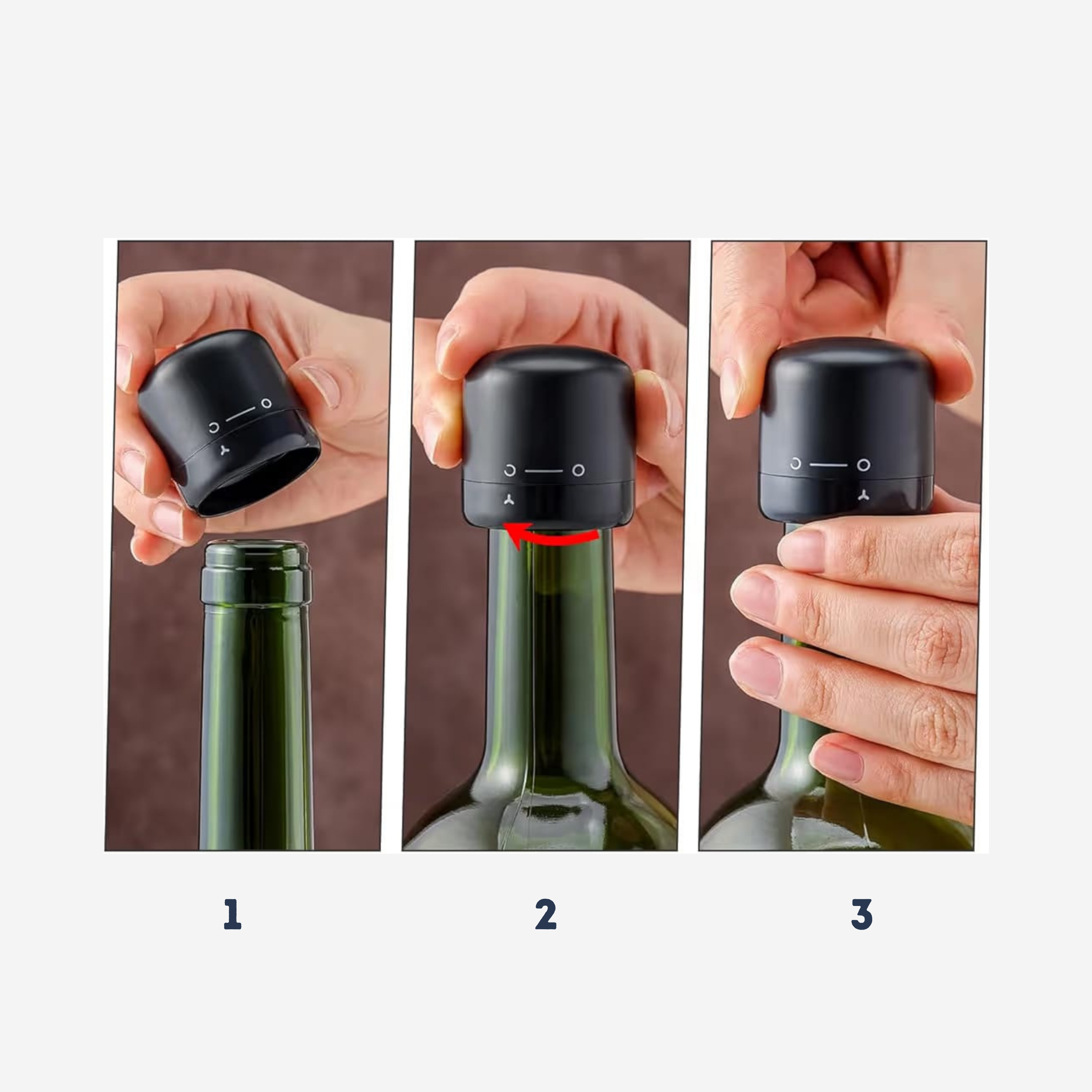 1

2

3