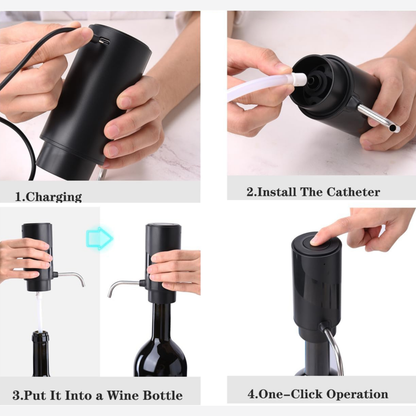 1.Charging

2.Install The Catheter

3.Put It Into a Wine Bottle

4.One-Click Operation