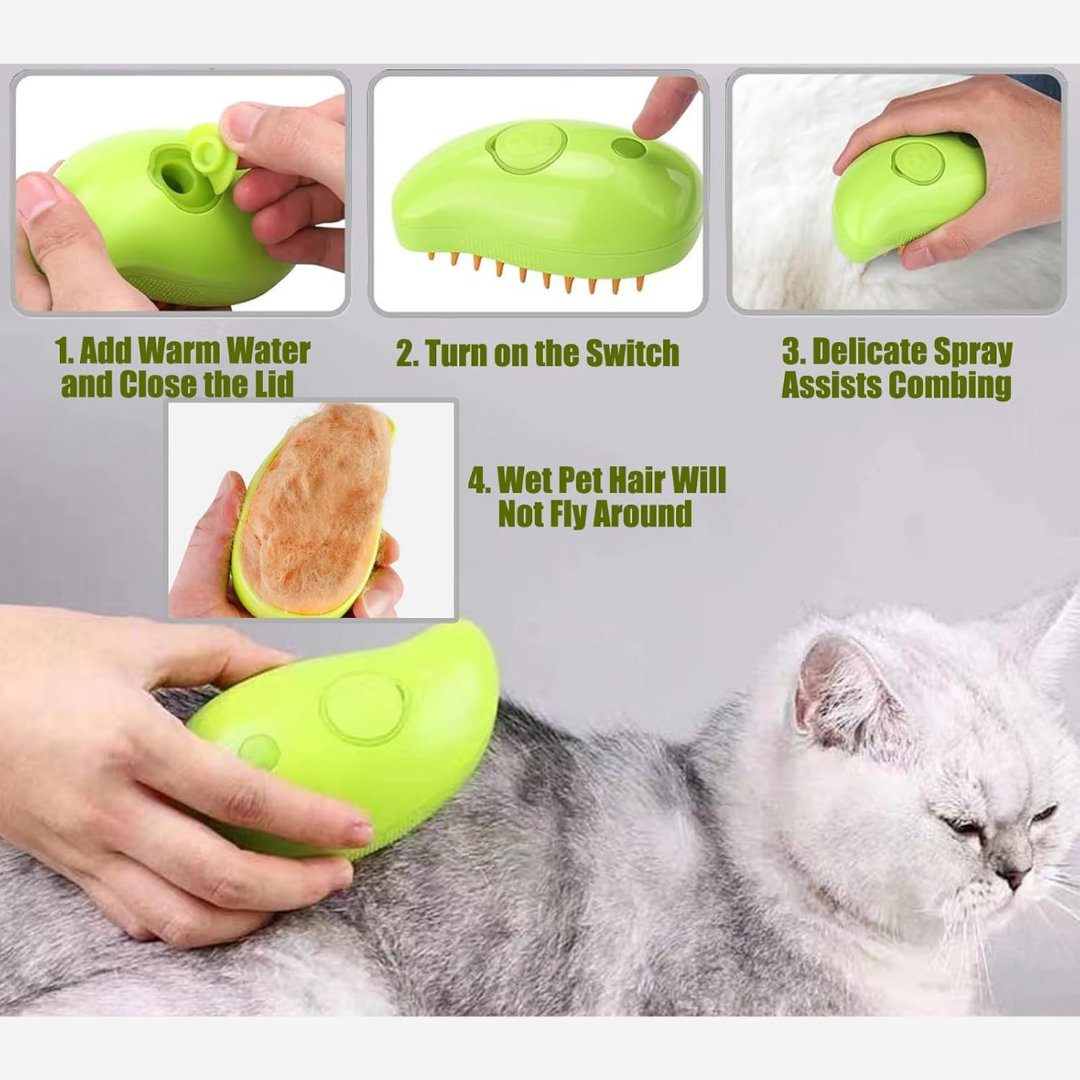 1. Add Warm Water and Close the Lid

2. Turn on the Switch

3. Delicate Spray Assists Combing

4. Wet Pet Hair Will Not Fly Around