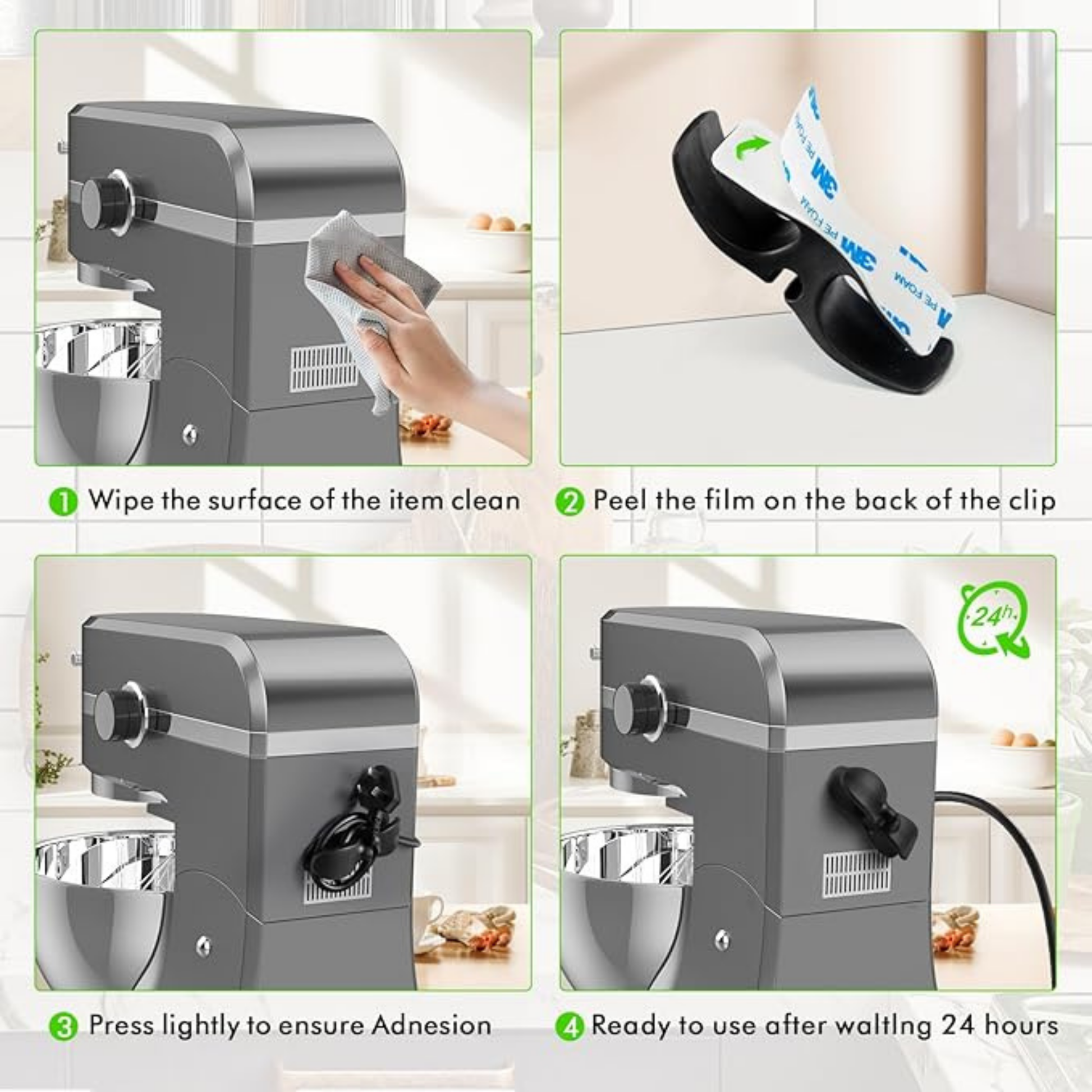 3M PE FOAM

3M PE FOAM

1 Wipe the surface of the item clean

2 Peel the film on the back of the clip

24h

3 Press lightly to ensure Adnesion

4 Ready to use after waltlng 24 hours