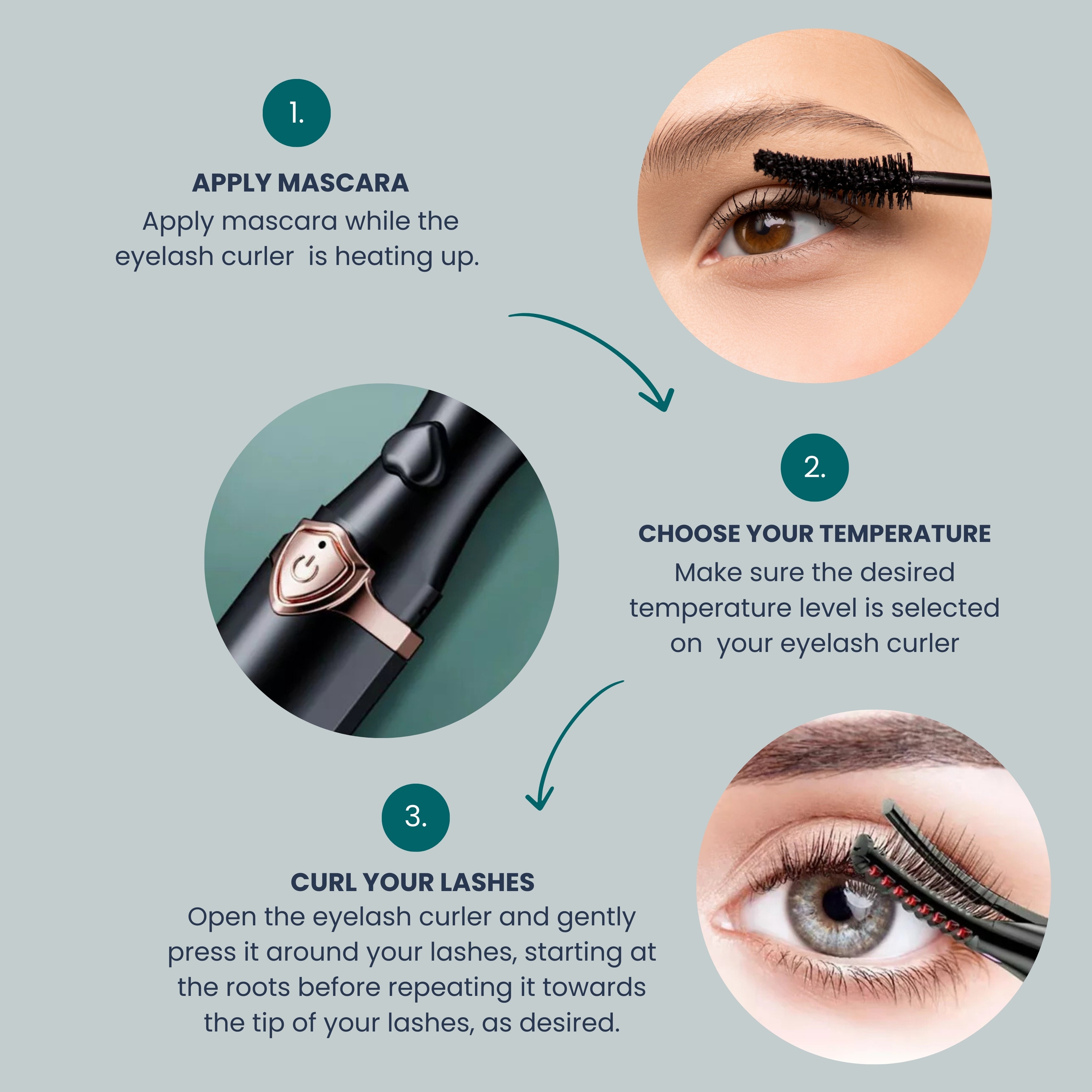 1.

APPLY MASCARA

Apply mascara while the eyelash curler  is heating up.

2.

CHOOSE YOUR TEMPERATURE

Make sure the desired temperature level is selected on  your eyelash curler

3.

CURL YOUR LASHES

Open the eyelash curler and gently press it around your lashes, starting at the roots before repeating it towards the tip of your lashes, as desired.