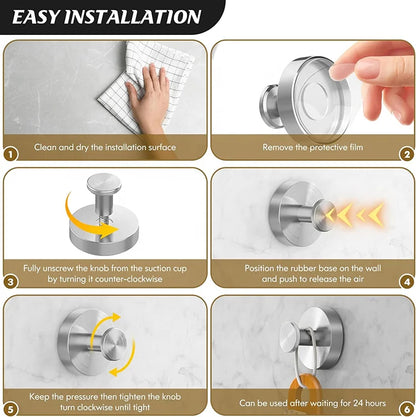 EASY INSTALLATION

1
Clean and dry the installation surface

Remove the protective film
2

3
Fully unscrew the knob from the suction cup by turning it counter-clockwise

Position the rubber base on the wall and push to release the air
4

5
Keep the pressure then tighten the knob turn clockwise until tight

Can be used after waiting for 24 hours
6